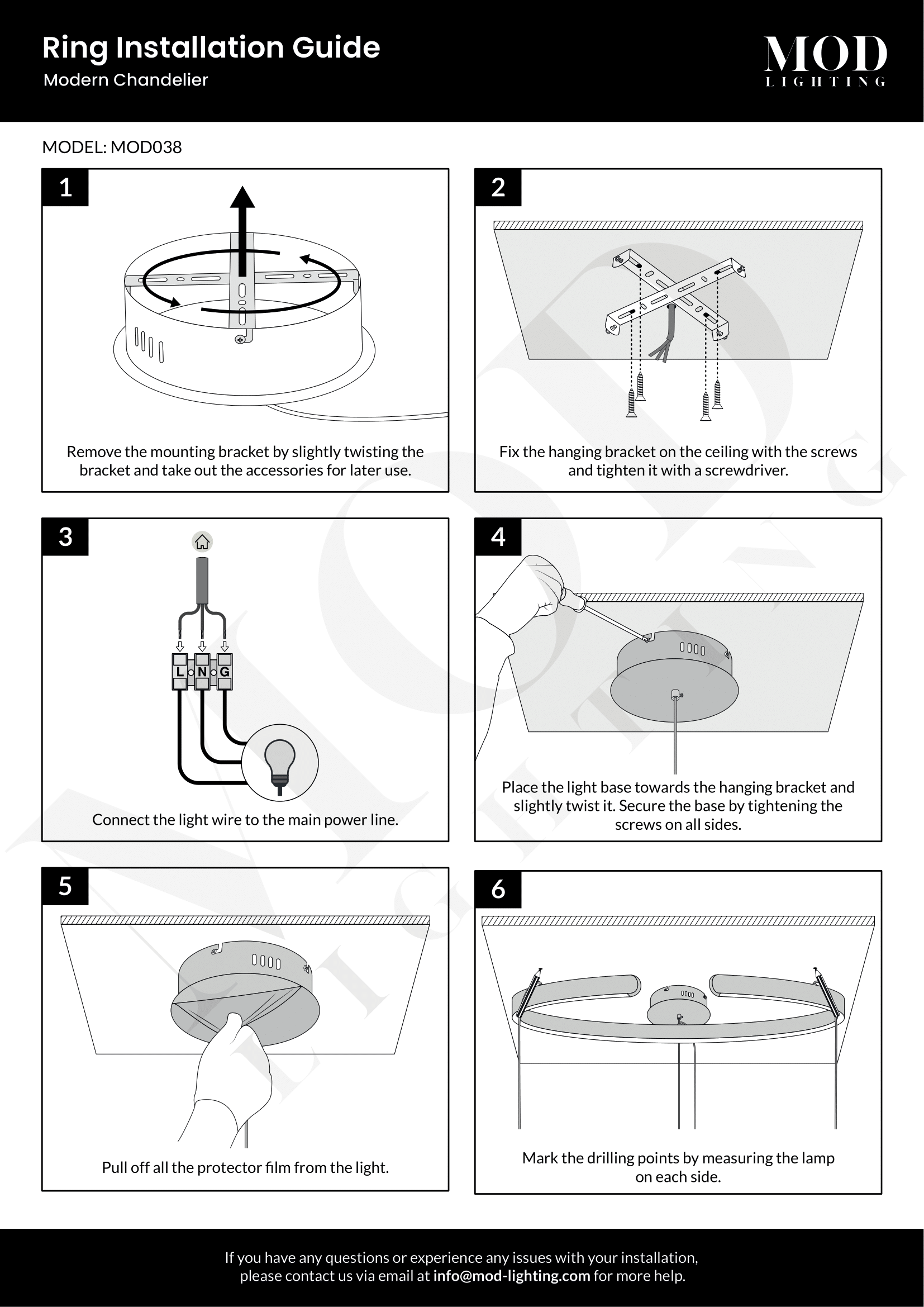 Ring Installation Guide
Modern Chandelier

MOD
LIGHTING

MODEL: MOD038

1

Remove the mounting bracket by slightly twisting the bracket and take out the accessories for later use.

2

Fix the hanging bracket on the ceiling with the screws and tighten it with a screwdriver.

3

L N G

Connect the light wire to the main power line.

4

Place the light base towards the hanging bracket and slightly twist it. Secure the base by tightening the screws on all sides.

5

Pull off all the protector film from the light.

6

Mark the drilling points by measuring the lamp on each side.

If you have any questions or experience any issues with your installation, please contact us via email at info@mod-lighting.com for more help.